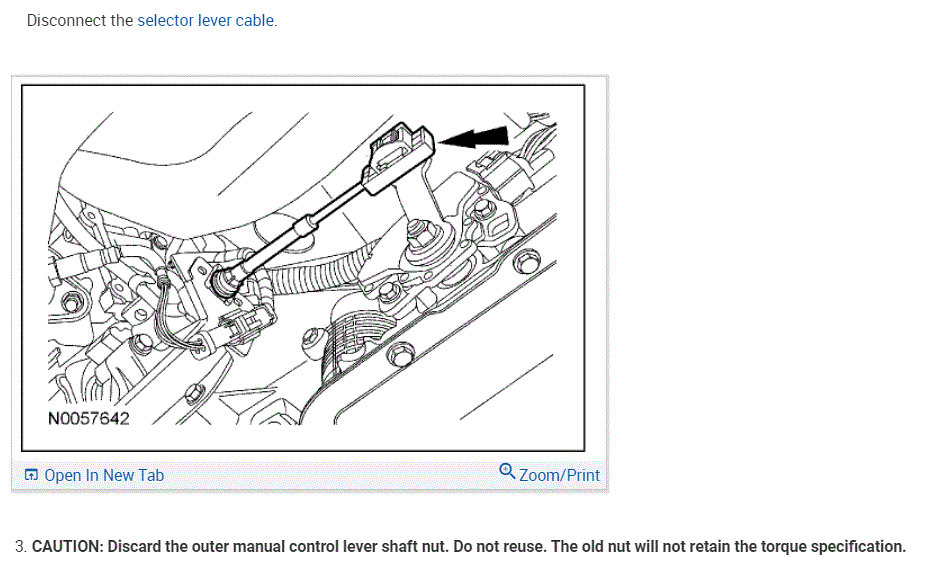 Disconnect the selector lever cable.

N0057642

Open In New Tab

Zoom/Print

3. CAUTION: Discard the outer manual control lever shaft nut. Do not reuse. The old nut will not retain the torque specification.