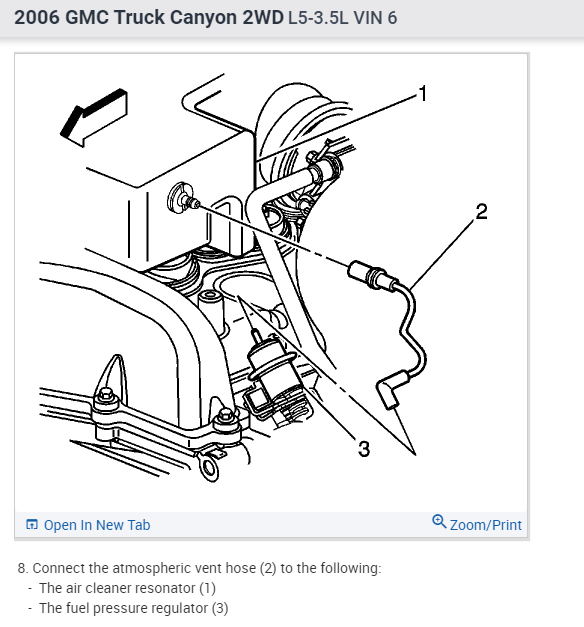 2006 GMC Truck Canyon 2WD L5-3.5L VIN 6

1

2

3

Open In New Tab

Zoom/Print

8. Connect the atmospheric vent hose (2) to the following:

- The air cleaner resonator (1)
- The fuel pressure regulator (3)