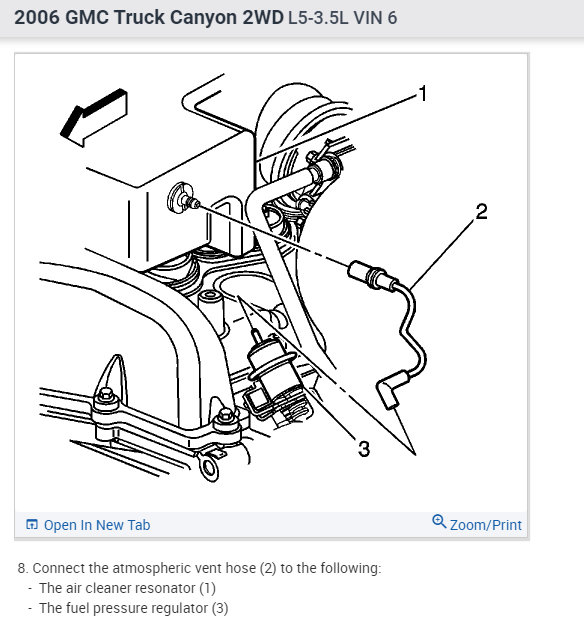 2006 GMC Truck Canyon 2WD L5-3.5L VIN 6

1
2
3

Open In New Tab
Zoom/Print

8. Connect the atmospheric vent hose (2) to the following:
- The air cleaner resonator (1)
- The fuel pressure regulator (3)