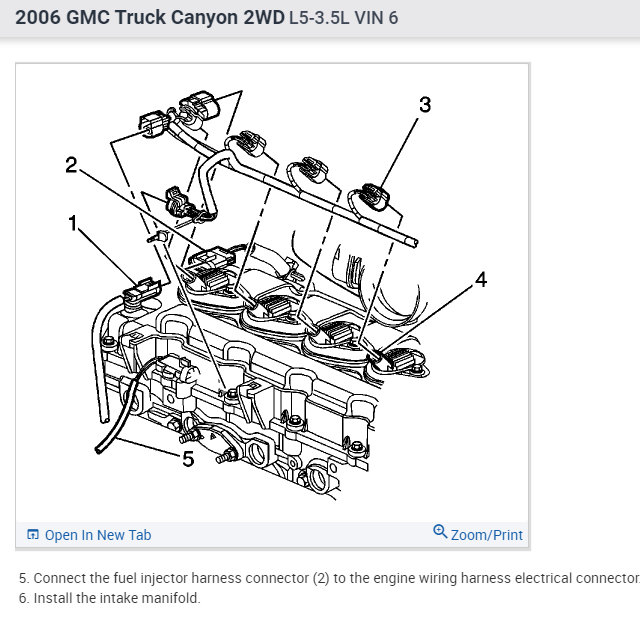 2006 GMC Truck Canyon 2WD L5-3.5L VIN 6

3
2
1
4
5

Open In New Tab
Zoom/Print

5. Connect the fuel injector harness connector (2) to the engine wiring harness electrical connector
6. Install the intake manifold.