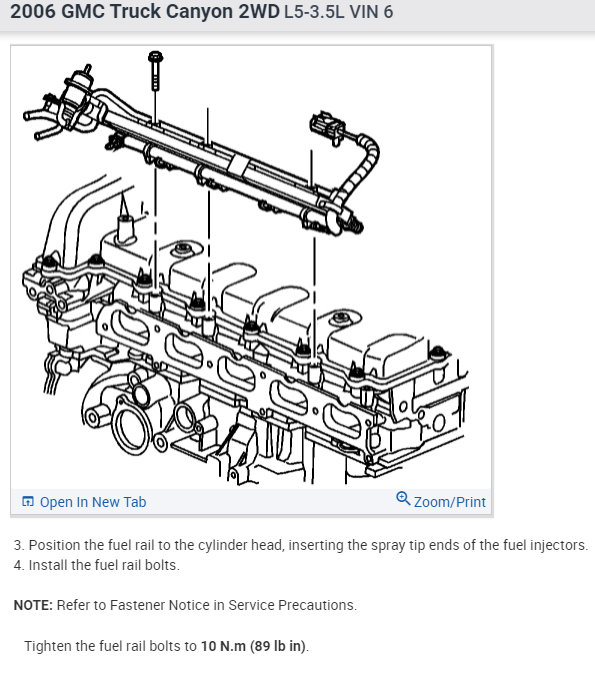 2006 GMC Truck Canyon 2WD L5-3.5L VIN 6

Open In New Tab

Zoom/Print

3. Position the fuel rail to the cylinder head, inserting the spray tip ends of the fuel injectors.
4. Install the fuel rail bolts.

NOTE: Refer to Fastener Notice in Service Precautions.

Tighten the fuel rail bolts to 10 N.m (89 lb in).