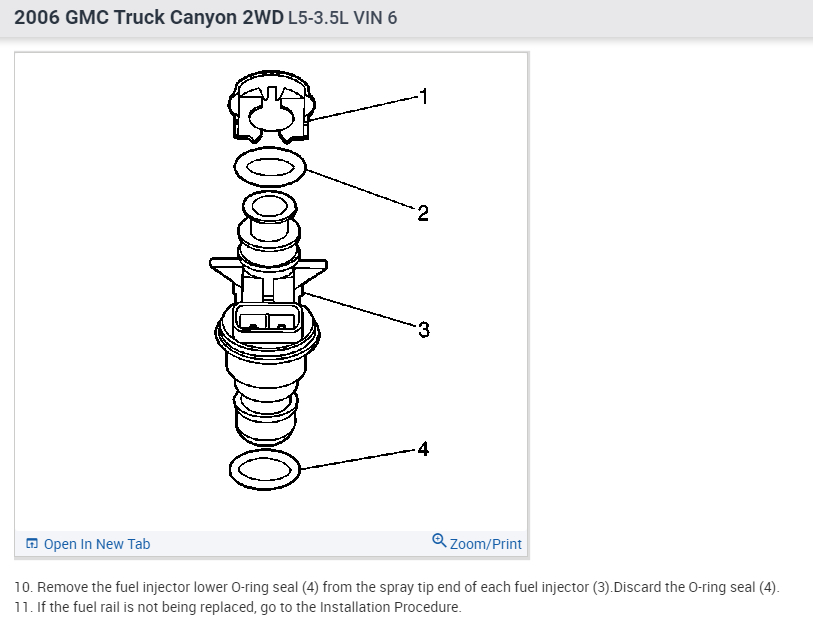 2006 GMC Truck Canyon 2WD L5-3.5L VIN 6

1
2
3
4

Open In New Tab
Zoom/Print

10. Remove the fuel injector lower O-ring seal (4) from the spray tip end of each fuel injector (3).Discard the O-ring seal (4).
11. If the fuel rail is not being replaced, go to the Installation Procedure.