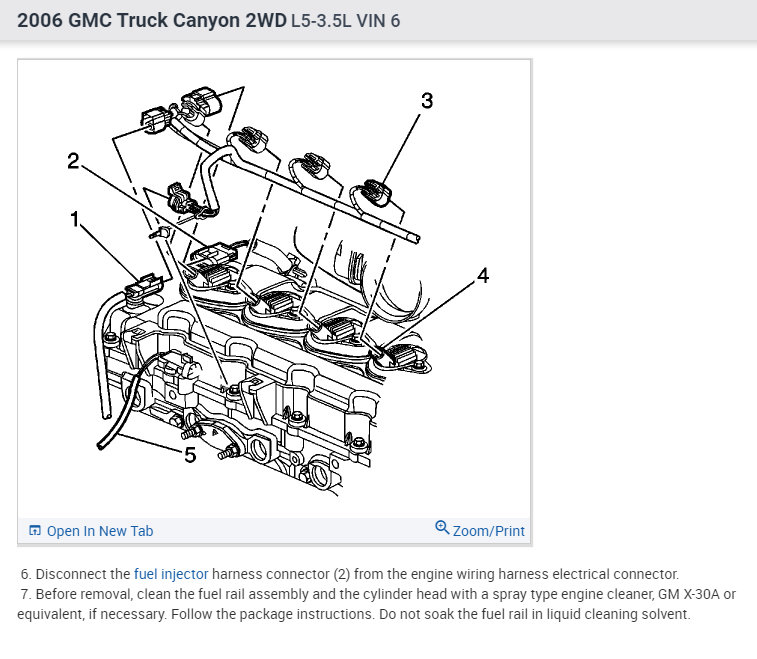 2006 GMC Truck Canyon 2WD L5-3.5L VIN 6

3
2
1
4
5

Open In New Tab
Zoom/Print

6. Disconnect the fuel injector harness connector (2) from the engine wiring harness electrical connector.
7. Before removal, clean the fuel rail assembly and the cylinder head with a spray type engine cleaner, GM X-30A or equivalent, if necessary. Follow the package instructions. Do not soak the fuel rail in liquid cleaning solvent.