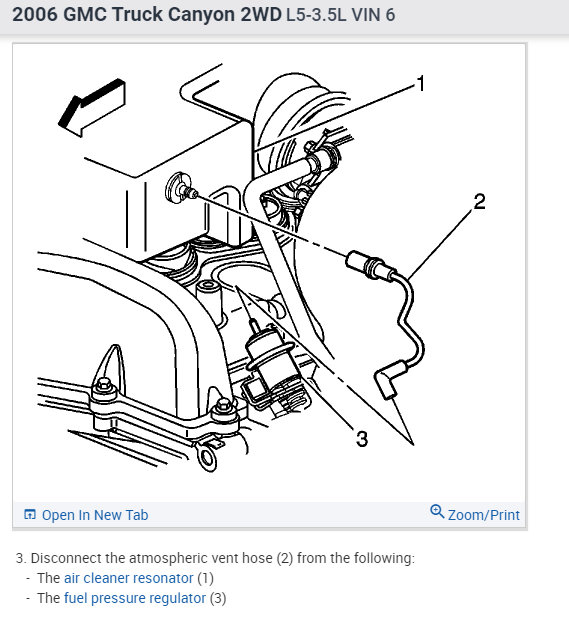 2006 GMC Truck Canyon 2WD L5-3.5L VIN 6

1

2

3

Open In New Tab

Zoom/Print

3. Disconnect the atmospheric vent hose (2) from the following:
- The air cleaner resonator (1)
- The fuel pressure regulator (3)