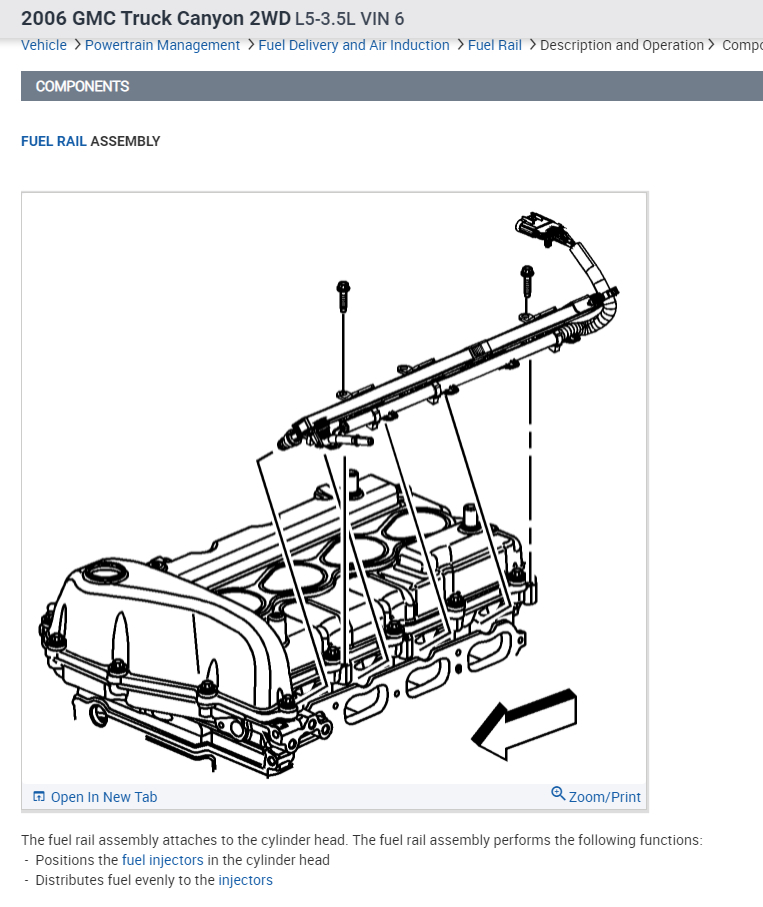 2006 GMC Truck Canyon 2WD L5-3.5L VIN 6

Vehicle > Powertrain Management > Fuel Delivery and Air Induction > Fuel Rail > Description and Operation > Compo

COMPONENTS

FUEL RAIL ASSEMBLY

Open In New Tab

Zoom/Print

The fuel rail assembly attaches to the cylinder head. The fuel rail assembly performs the following functions:
- Positions the fuel injectors in the cylinder head
- Distributes fuel evenly to the injectors