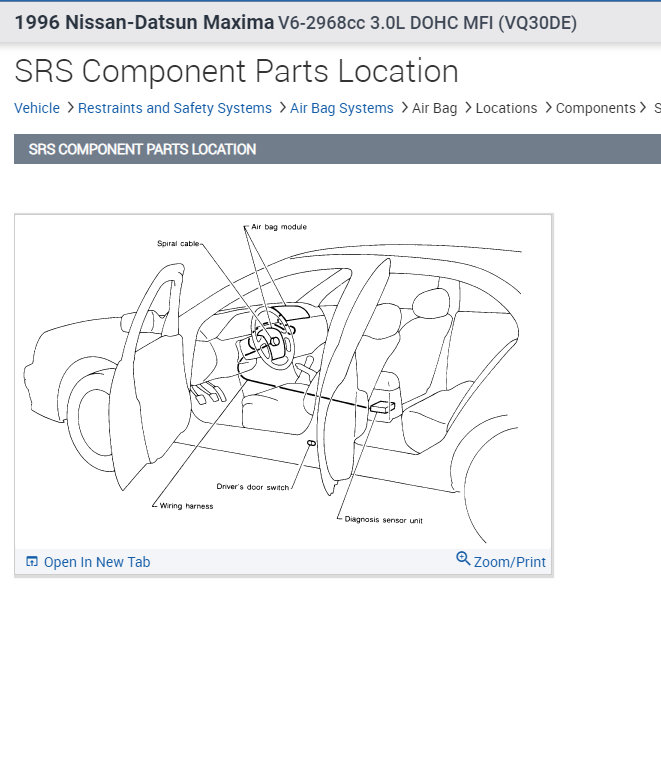 1996 Nissan-Datsun Maxima V6-2968cc 3.0L DOHC MFI (VQ30DE)

SRS Component Parts Location

Vehicle > Restraints and Safety Systems > Air Bag Systems > Air Bag > Locations > Components > S

SRS COMPONENT PARTS LOCATION

Air bag module
Spiral cable
Driver's door switch
Wiring harness
Diagnosis sensor unit

Open In New Tab
Zoom/Print