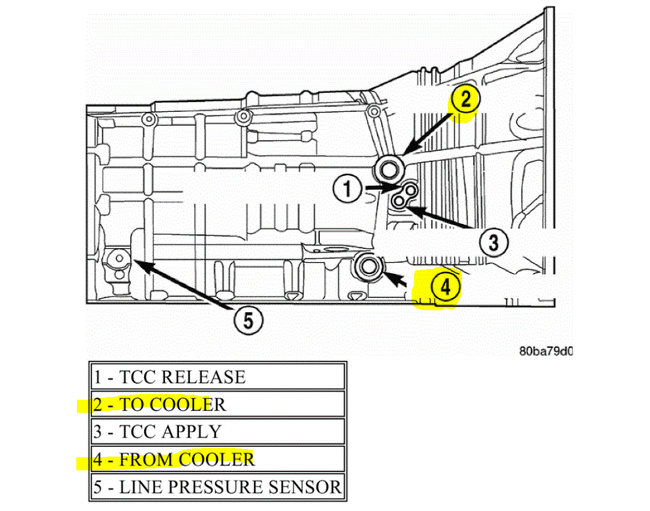 2

1

3

4

5

80ba79d0

| 1 - TCC RELEASE |
|---|
| 2 - TO COOLER |
| 3 - TCC APPLY |
| 4 - FROM COOLER |
| 5 - LINE PRESSURE SENSOR |