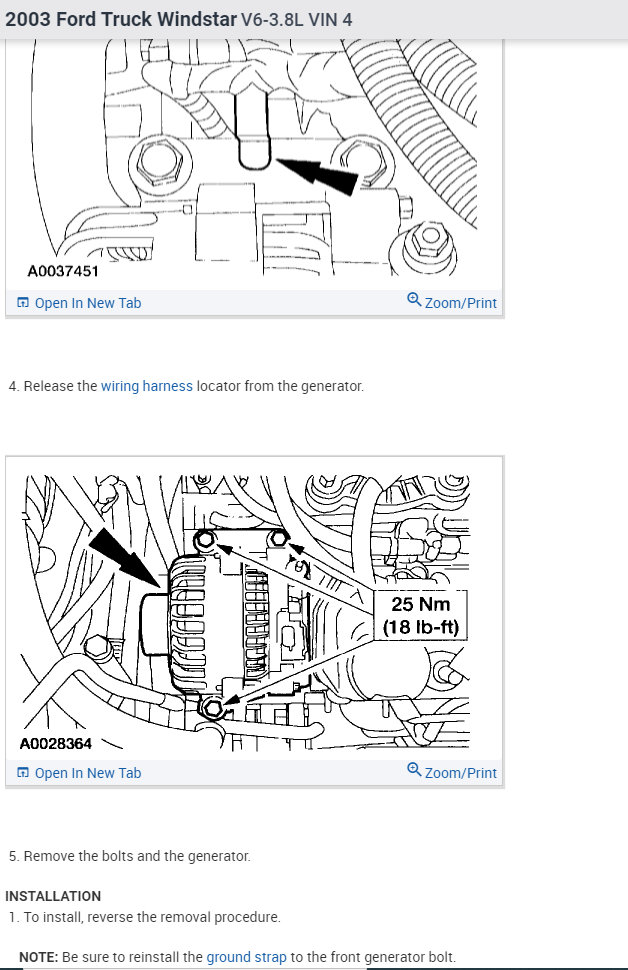 2003 Ford Truck Windstar V6-3.8L VIN 4

A0037451

Open In New Tab

Zoom/Print

4. Release the wiring harness locator from the generator.

25 Nm
(18 lb-ft)

A0028364

Open In New Tab

Zoom/Print

5. Remove the bolts and the generator.

INSTALLATION

1. To install, reverse the removal procedure.

NOTE: Be sure to reinstall the ground strap to the front generator bolt.