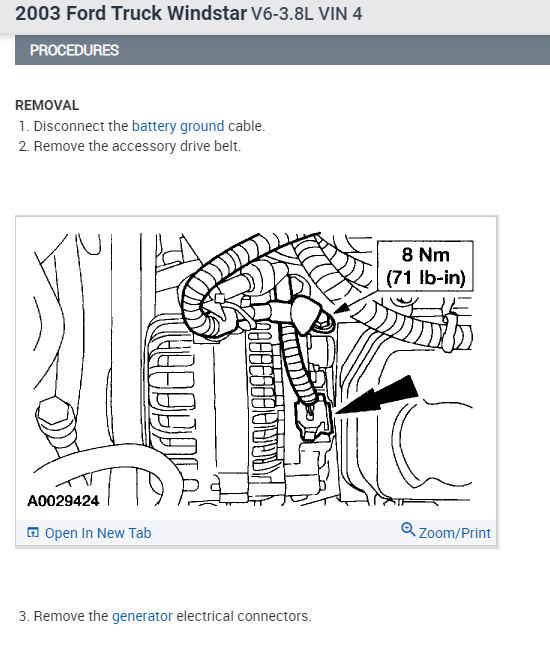 2003 Ford Truck Windstar V6-3.8L VIN 4

PROCEDURES

REMOVAL
1. Disconnect the battery ground cable.
2. Remove the accessory drive belt.

8 Nm
(71 lb-in)

A0029424

Open In New Tab
Zoom/Print

3. Remove the generator electrical connectors.