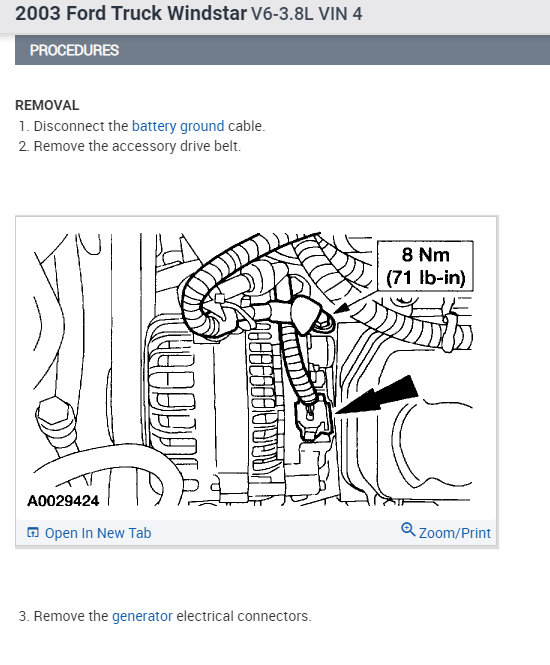 2003 Ford Truck Windstar V6-3.8L VIN 4

PROCEDURES

REMOVAL

1. Disconnect the battery ground cable.
2. Remove the accessory drive belt.

8 Nm
(71 lb-in)

A0029424

Open In New Tab

Zoom/Print

3. Remove the generator electrical connectors.