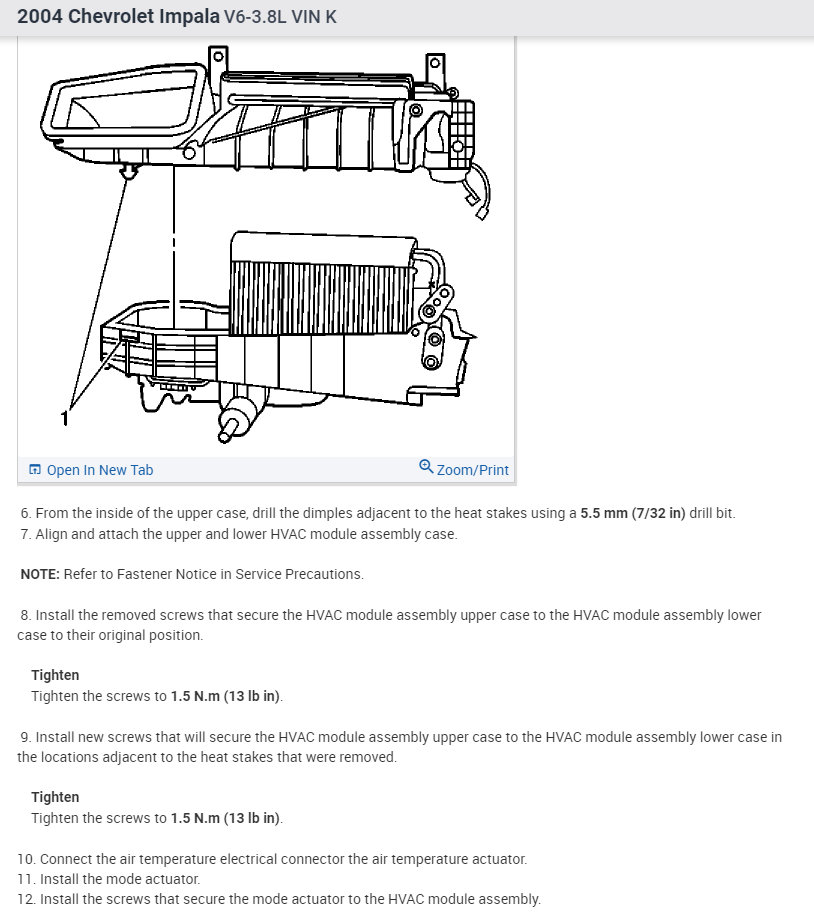 2004 Chevrolet Impala V6-3.8L VIN K

1

Open In New Tab

Zoom/Print

6. From the inside of the upper case, drill the dimples adjacent to the heat stakes using a 5.5 mm (7/32 in) drill bit.
7. Align and attach the upper and lower HVAC module assembly case.

NOTE: Refer to Fastener Notice in Service Precautions.

8. Install the removed screws that secure the HVAC module assembly upper case to the HVAC module assembly lower case to their original position.

Tighten
Tighten the screws to 1.5 N.m (13 lb in).

9. Install new screws that will secure the HVAC module assembly upper case to the HVAC module assembly lower case in the locations adjacent to the heat stakes that were removed.

Tighten
Tighten the screws to 1.5 N.m (13 lb in).

10. Connect the air temperature electrical connector the air temperature actuator.
11. Install the mode actuator.
12. Install the screws that secure the mode actuator to the HVAC module assembly.