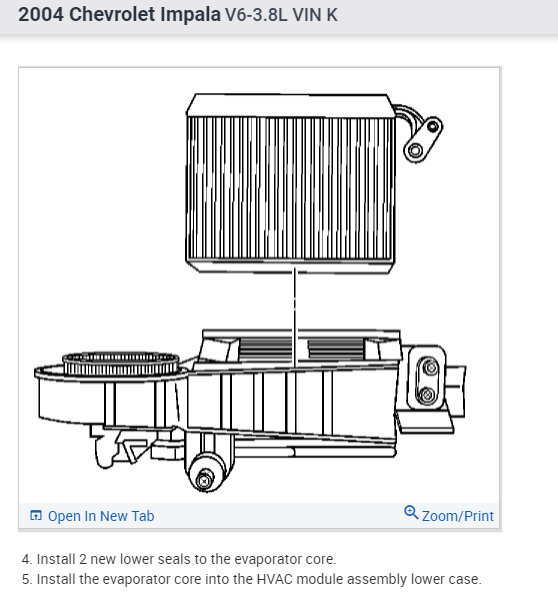 2004 Chevrolet Impala V6-3.8L VIN K

Open In New Tab

Zoom/Print

4. Install 2 new lower seals to the evaporator core.
5. Install the evaporator core into the HVAC module assembly lower case.