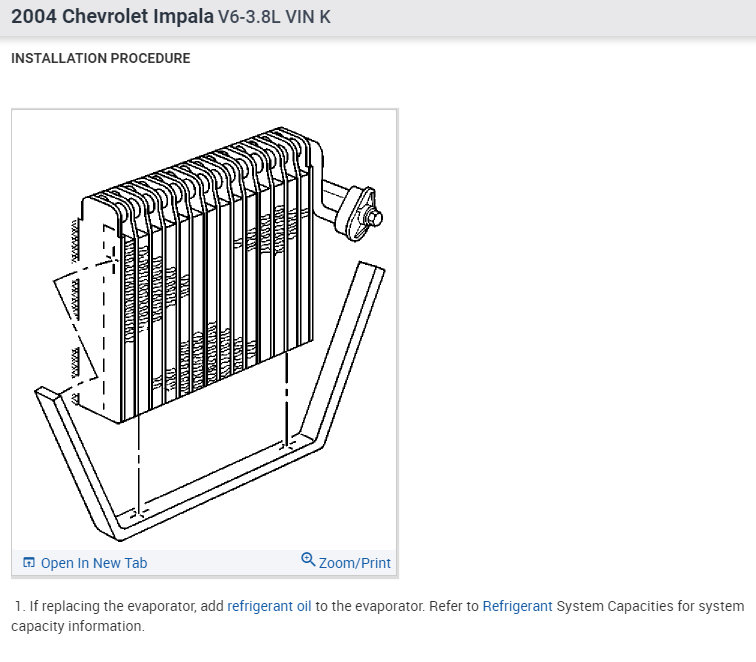 2004 Chevrolet Impala V6-3.8L VIN K

INSTALLATION PROCEDURE

Open In New Tab

Zoom/Print

1. If replacing the evaporator, add refrigerant oil to the evaporator. Refer to Refrigerant System Capacities for system capacity information.