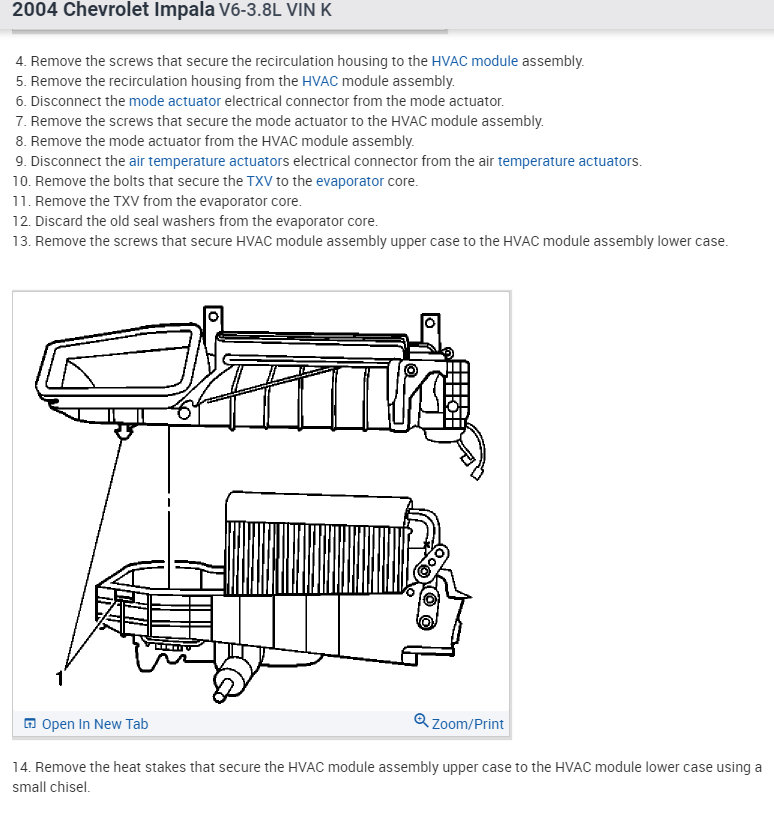 2004 Chevrolet Impala V6-3.8L VIN K

4. Remove the screws that secure the recirculation housing to the HVAC module assembly.
5. Remove the recirculation housing from the HVAC module assembly.
6. Disconnect the mode actuator electrical connector from the mode actuator.
7. Remove the screws that secure the mode actuator to the HVAC module assembly.
8. Remove the mode actuator from the HVAC module assembly.
9. Disconnect the air temperature actuators electrical connector from the air temperature actuators.
10. Remove the bolts that secure the TXV to the evaporator core.
11. Remove the TXV from the evaporator core.
12. Discard the old seal washers from the evaporator core.
13. Remove the screws that secure HVAC module assembly upper case to the HVAC module assembly lower case.

1

Open In New Tab

Zoom/Print

14. Remove the heat stakes that secure the HVAC module assembly upper case to the HVAC module lower case using a small chisel.