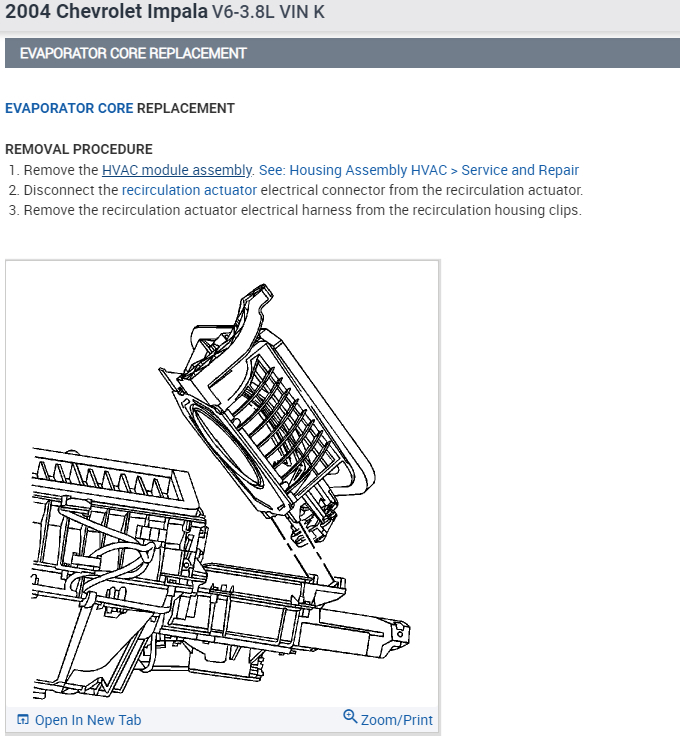 2004 Chevrolet Impala V6-3.8L VIN K

EVAPORATOR CORE REPLACEMENT

EVAPORATOR CORE REPLACEMENT

REMOVAL PROCEDURE

1. Remove the HVAC module assembly. See: Housing Assembly HVAC > Service and Repair
2. Disconnect the recirculation actuator electrical connector from the recirculation actuator.
3. Remove the recirculation actuator electrical harness from the recirculation housing clips.

Open In New Tab

Zoom/Print