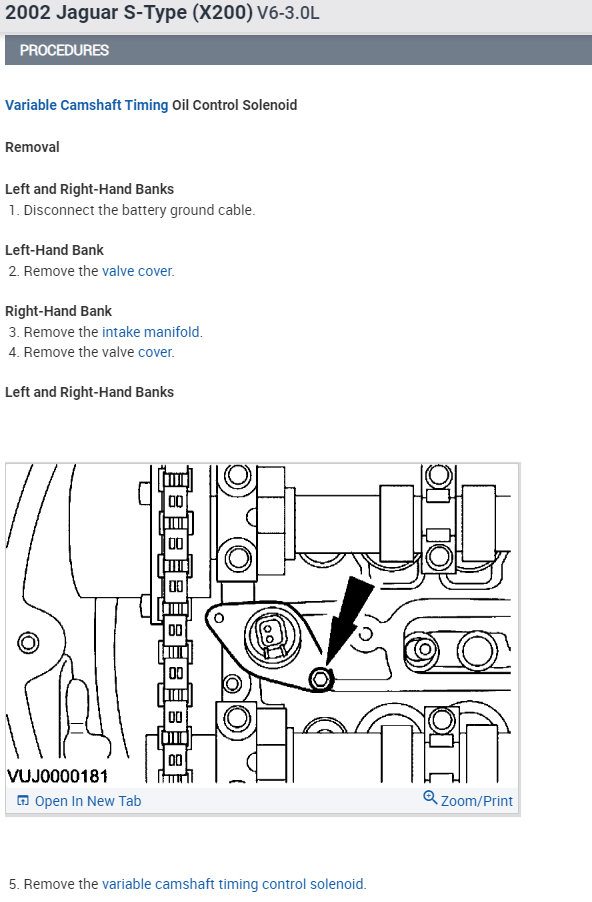 2002 Jaguar S-Type (X200) V6-3.0L

PROCEDURES

Variable Camshaft Timing Oil Control Solenoid

Removal

Left and Right-Hand Banks
1. Disconnect the battery ground cable.

Left-Hand Bank
2. Remove the valve cover.

Right-Hand Bank
3. Remove the intake manifold.
4. Remove the valve cover.

Left and Right-Hand Banks

VUJ0000181

Open In New Tab

Zoom/Print

5. Remove the variable camshaft timing control solenoid.