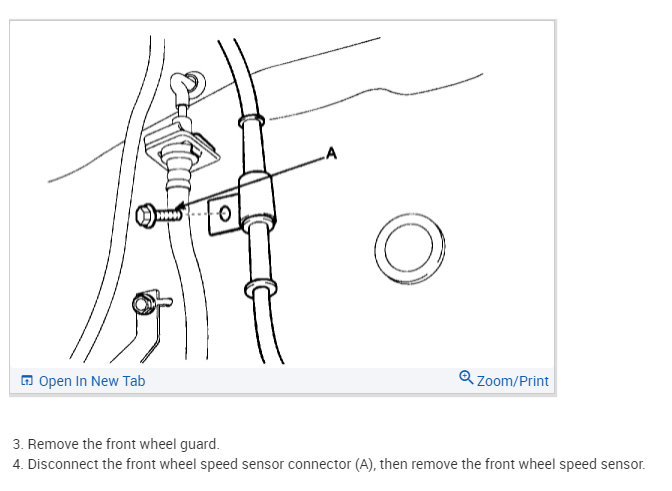 A

Open In New Tab

Zoom/Print

3. Remove the front wheel guard.
4. Disconnect the front wheel speed sensor connector (A), then remove the front wheel speed sensor.