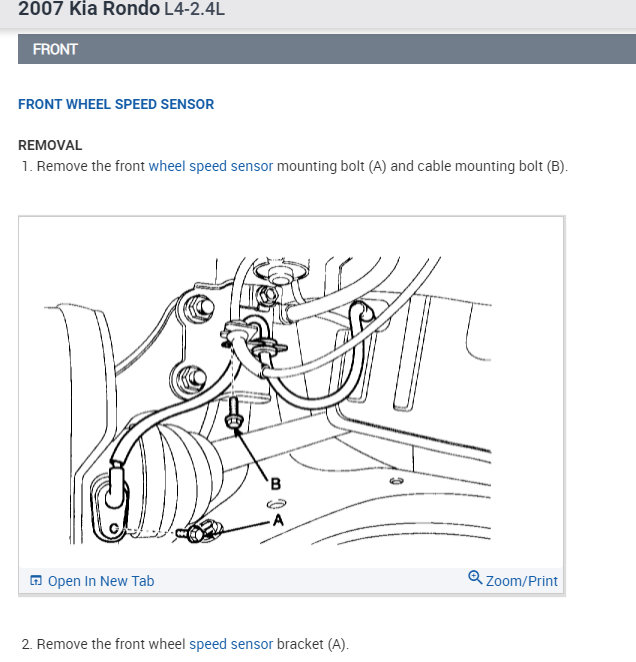 2007 Kia Rondo L4-2.4L

FRONT

FRONT WHEEL SPEED SENSOR

REMOVAL

1. Remove the front wheel speed sensor mounting bolt (A) and cable mounting bolt (B).

B

A

Open In New Tab

Zoom/Print

2. Remove the front wheel speed sensor bracket (A).