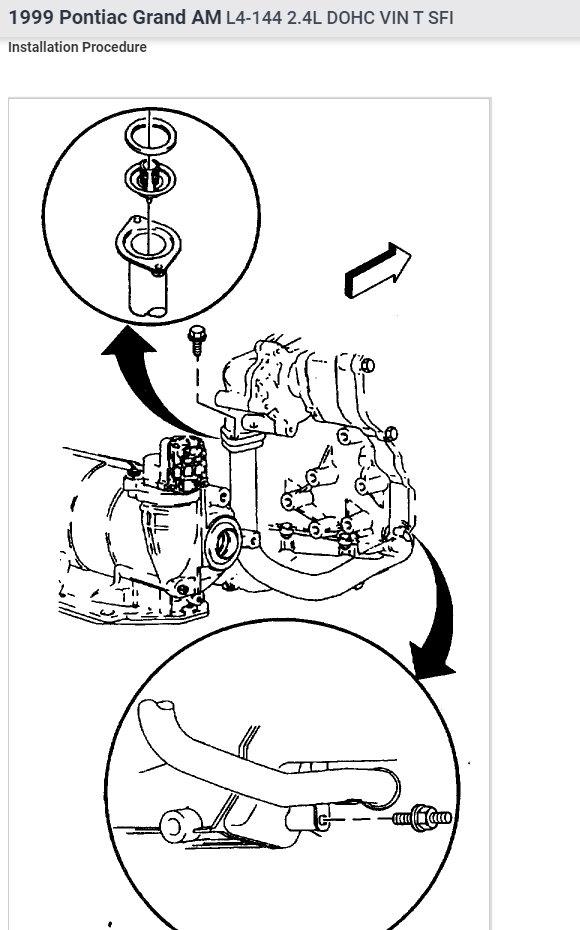 1999 Pontiac Grand AM L4-144 2.4L DOHC VIN T SFI
Installation Procedure