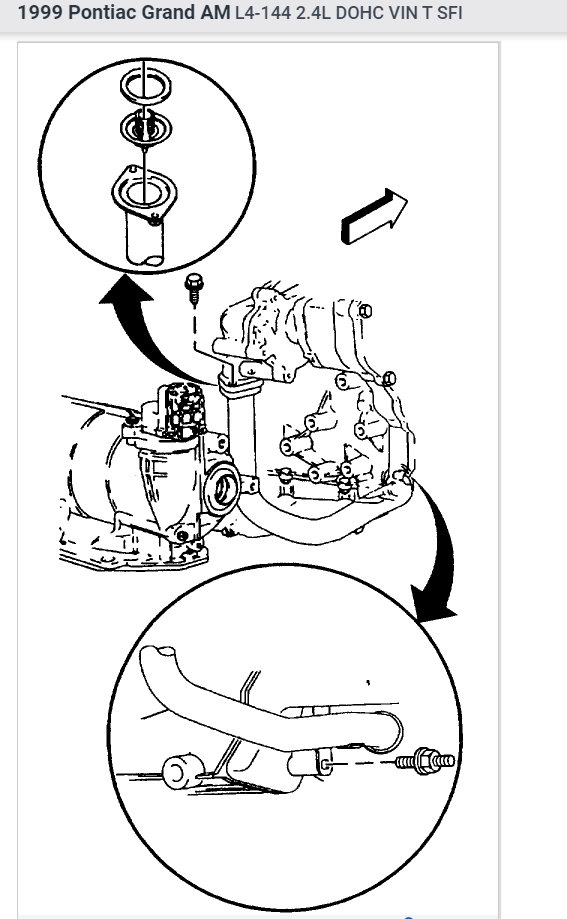 1999 Pontiac Grand AM L4-144 2.4L DOHC VIN T SFI