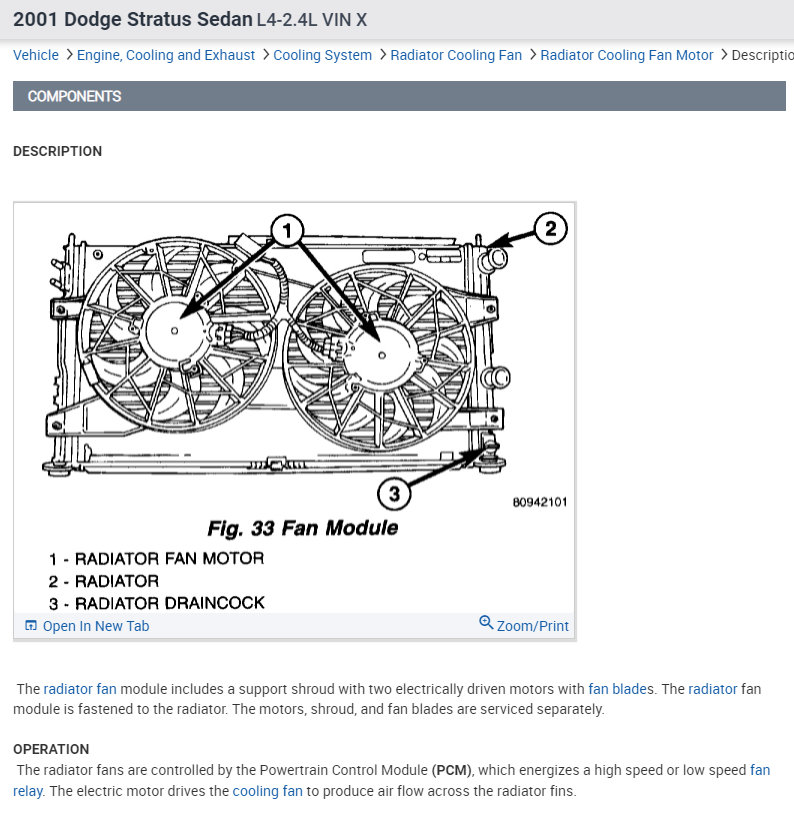 2001 Dodge Stratus Sedan L4-2.4L VIN X

Vehicle > Engine, Cooling and Exhaust > Cooling System > Radiator Cooling Fan > Radiator Cooling Fan Motor > Descriptio

COMPONENTS

DESCRIPTION

1

2

3

80942101

Fig. 33 Fan Module

1 - RADIATOR FAN MOTOR
2 - RADIATOR
3 - RADIATOR DRAINCOCK

Open In New Tab

Zoom/Print

The radiator fan module includes a support shroud with two electrically driven motors with fan blades. The radiator fan module is fastened to the radiator. The motors, shroud, and fan blades are serviced separately.

OPERATION
The radiator fans are controlled by the Powertrain Control Module (PCM), which energizes a high speed or low speed fan relay. The electric motor drives the cooling fan to produce air flow across the radiator fins.