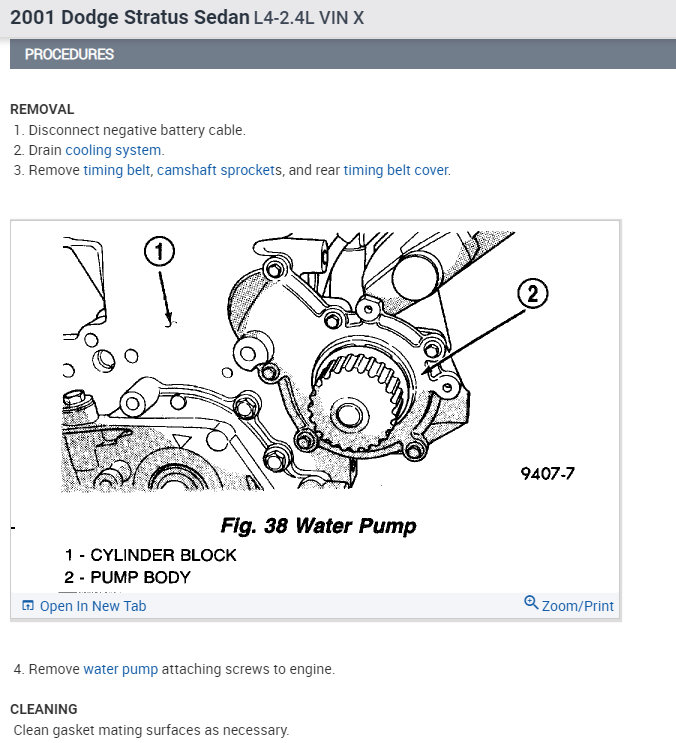 2001 Dodge Stratus Sedan L4-2.4L VIN X

PROCEDURES

REMOVAL
1. Disconnect negative battery cable.
2. Drain cooling system.
3. Remove timing belt, camshaft sprockets, and rear timing belt cover.

1
2
9407-7

Fig. 38 Water Pump

1 - CYLINDER BLOCK
2 - PUMP BODY

Open In New Tab
Zoom/Print

4. Remove water pump attaching screws to engine.

CLEANING
Clean gasket mating surfaces as necessary.