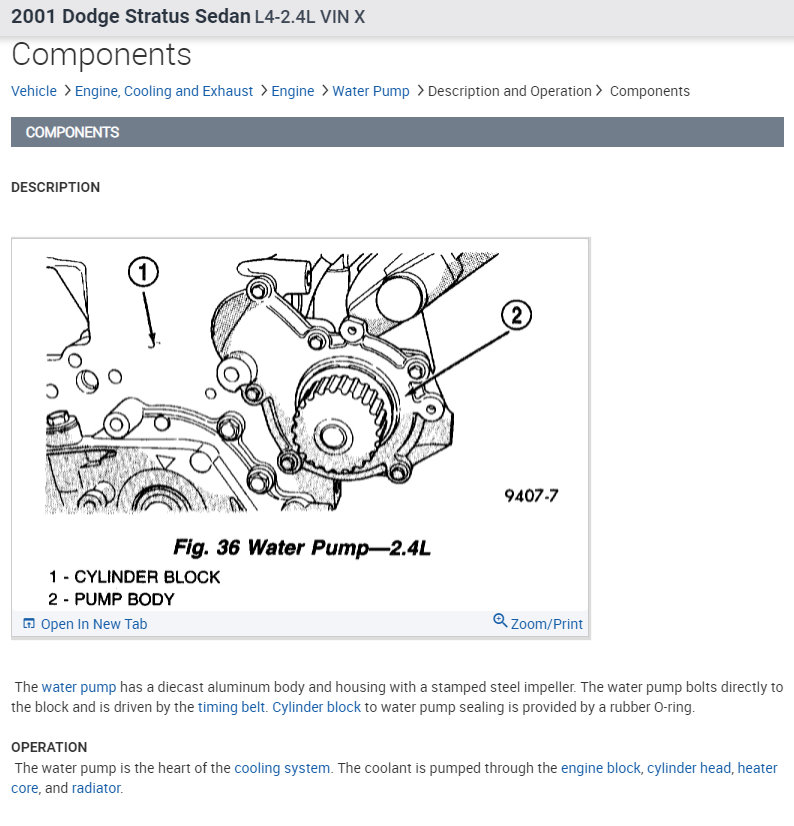 2001 Dodge Stratus Sedan L4-2.4L VIN X

Components

Vehicle > Engine, Cooling and Exhaust > Engine > Water Pump > Description and Operation > Components

COMPONENTS

DESCRIPTION

1

2

9407-7

Fig. 36 Water Pump—2.4L

1 - CYLINDER BLOCK
2 - PUMP BODY

Open In New Tab

Zoom/Print

The water pump has a diecast aluminum body and housing with a stamped steel impeller. The water pump bolts directly to the block and is driven by the timing belt. Cylinder block to water pump sealing is provided by a rubber O-ring.

OPERATION
The water pump is the heart of the cooling system. The coolant is pumped through the engine block, cylinder head, heater core, and radiator.