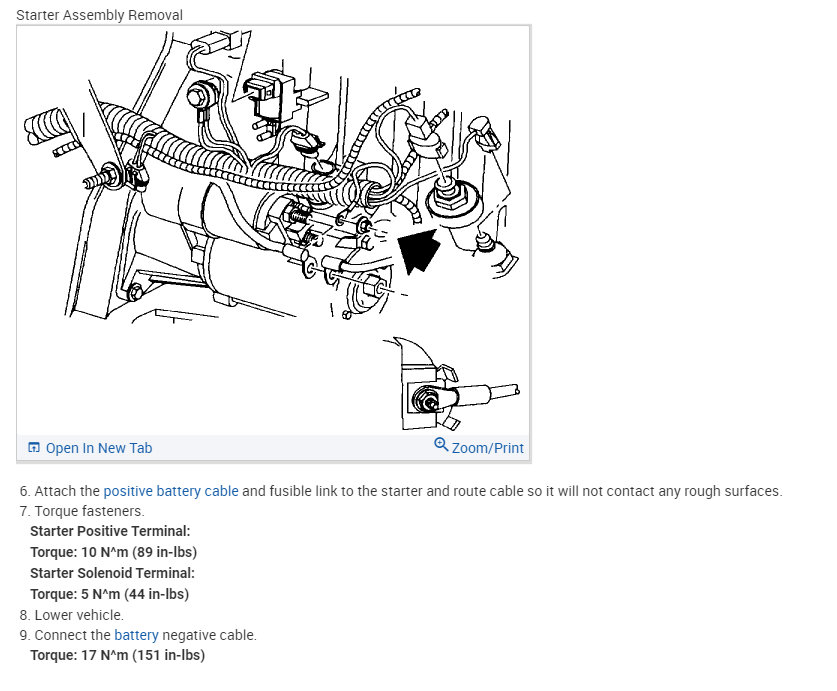 Starter Assembly Removal

Open In New Tab

Zoom/Print

6. Attach the positive battery cable and fusible link to the starter and route cable so it will not contact any rough surfaces.
7. Torque fasteners.
Starter Positive Terminal:
Torque: 10 N^m (89 in-lbs)
Starter Solenoid Terminal:
Torque: 5 N^m (44 in-lbs)
8. Lower vehicle.
9. Connect the battery negative cable.
Torque: 17 N^m (151 in-lbs)