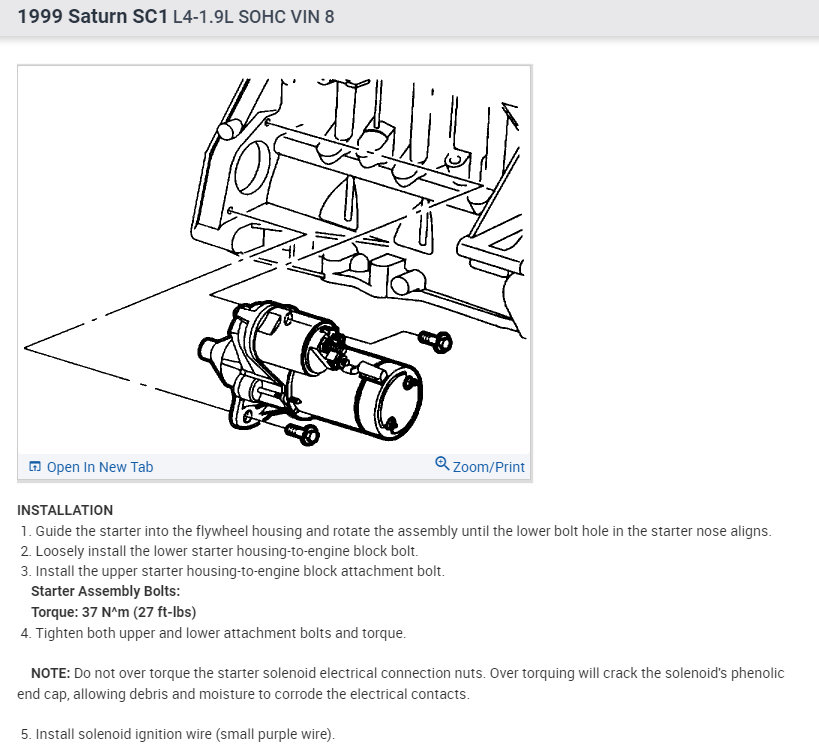 1999 Saturn SC1 L4-1.9L SOHC VIN 8

Open In New Tab

Zoom/Print

INSTALLATION

1. Guide the starter into the flywheel housing and rotate the assembly until the lower bolt hole in the starter nose aligns.
2. Loosely install the lower starter housing-to-engine block bolt.
3. Install the upper starter housing-to-engine block attachment bolt.

Starter Assembly Bolts:
Torque: 37 N^m (27 ft-lbs)

4. Tighten both upper and lower attachment bolts and torque.

NOTE: Do not over torque the starter solenoid electrical connection nuts. Over torquing will crack the solenoid's phenolic end cap, allowing debris and moisture to corrode the electrical contacts.

5. Install solenoid ignition wire (small purple wire).