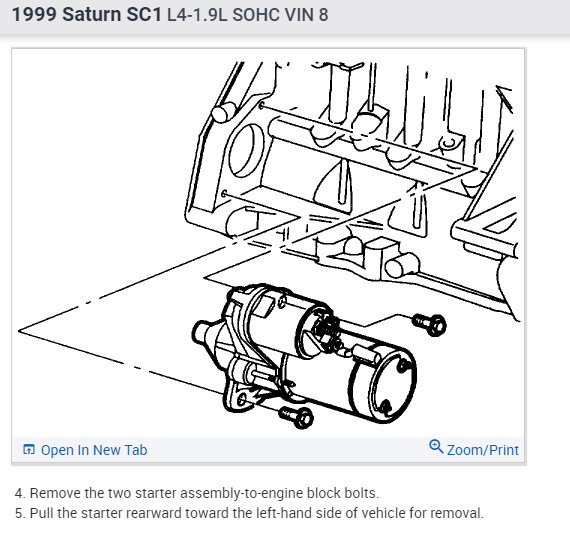 1999 Saturn SC1 L4-1.9L SOHC VIN 8

Open In New Tab

Zoom/Print

4. Remove the two starter assembly-to-engine block bolts.
5. Pull the starter rearward toward the left-hand side of vehicle for removal.