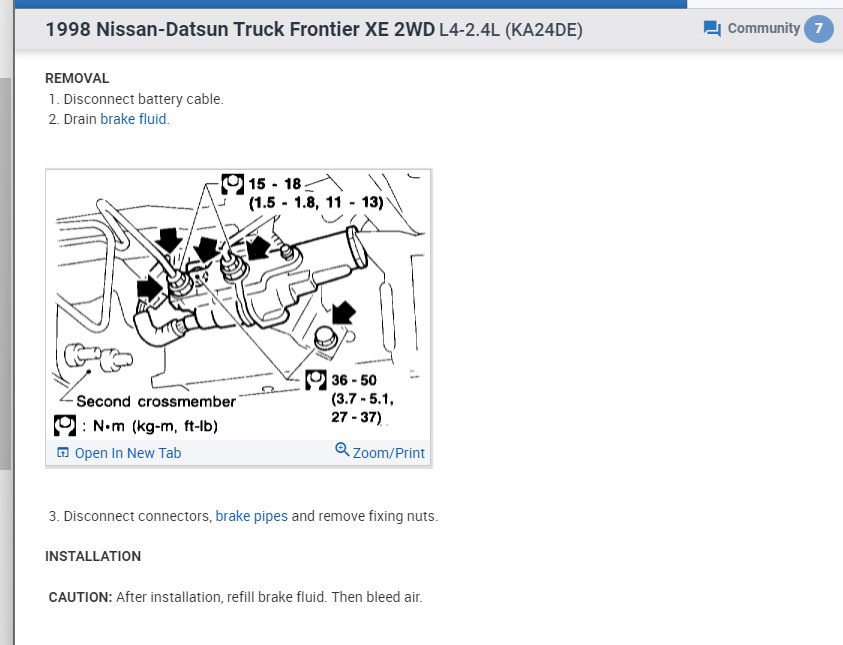 1998 Nissan-Datsun Truck Frontier XE 2WD L4-2.4L (KA24DE)

Community 7

REMOVAL

1. Disconnect battery cable.
2. Drain brake fluid.

15 - 18 (1.5 - 1.8, 11 - 13)

36 - 50 (3.7 - 5.1, 27 - 37)

Second crossmember

: N•m (kg-m, ft-lb)

Open In New Tab

Zoom/Print

3. Disconnect connectors, brake pipes and remove fixing nuts.

INSTALLATION

CAUTION: After installation, refill brake fluid. Then bleed air.