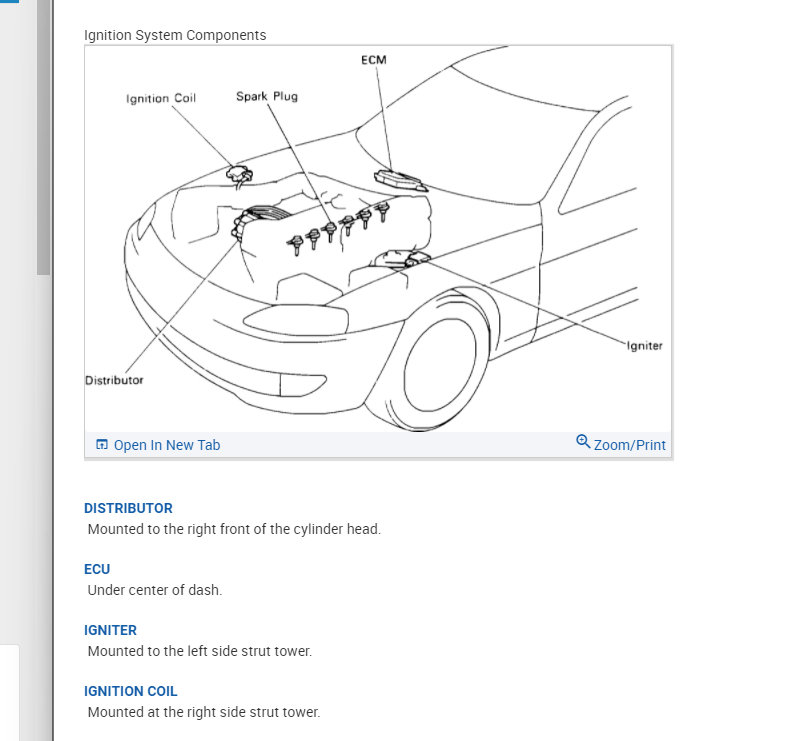 Ignition System Components

ECM
Ignition Coil
Spark Plug
Igniter
Distributor

Open In New Tab
Zoom/Print

DISTRIBUTOR
Mounted to the right front of the cylinder head.

ECU
Under center of dash.

IGNITER
Mounted to the left side strut tower.

IGNITION COIL
Mounted at the right side strut tower.