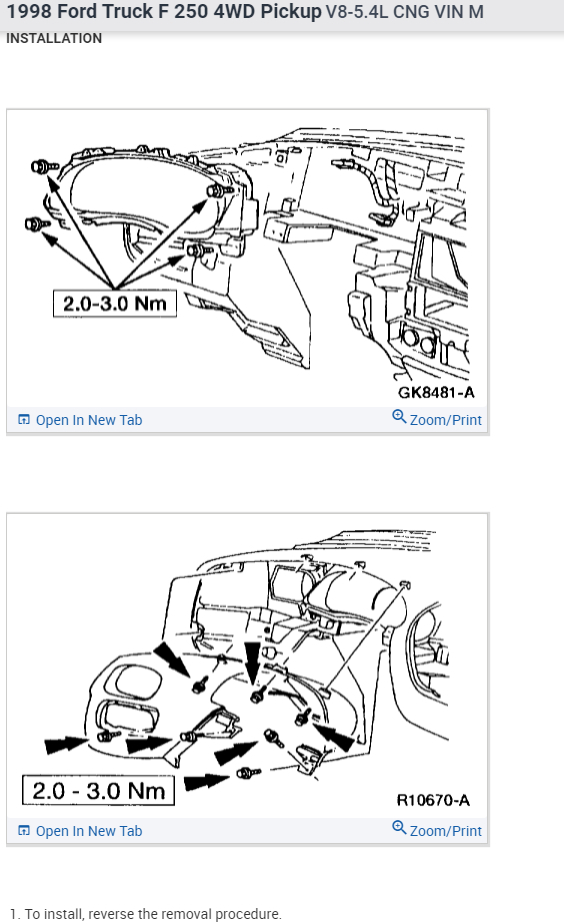 1998 Ford Truck F 250 4WD Pickup V8-5.4L CNG VIN M
INSTALLATION

2.0-3.0 Nm
GK8481-A
Open In New Tab
Zoom/Print

2.0 - 3.0 Nm
R10670-A
Open In New Tab
Zoom/Print

1. To install, reverse the removal procedure.