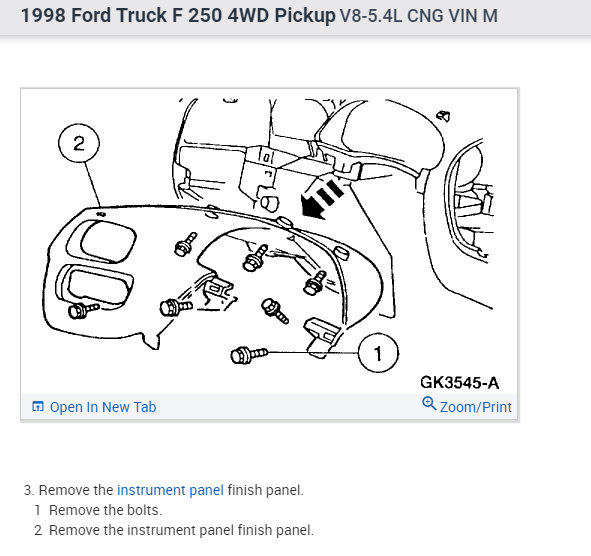 1998 Ford Truck F 250 4WD Pickup V8-5.4L CNG VIN M

2

1

GK3545-A

Open In New Tab

Zoom/Print

3. Remove the instrument panel finish panel.

1 Remove the bolts.

2 Remove the instrument panel finish panel.