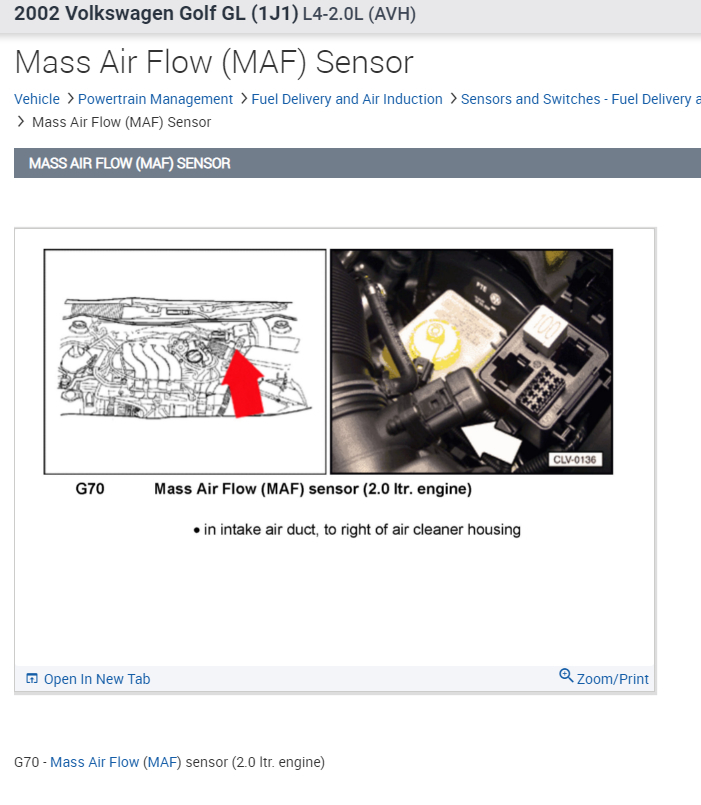 2002 Volkswagen Golf GL (1J1) L4-2.0L (AVH)

Mass Air Flow (MAF) Sensor

Vehicle > Powertrain Management > Fuel Delivery and Air Induction > Sensors and Switches - Fuel Delivery a
> Mass Air Flow (MAF) Sensor

MASS AIR FLOW (MAF) SENSOR

100

CLV-0136

G70 Mass Air Flow (MAF) sensor (2.0 ltr. engine)

• in intake air duct, to right of air cleaner housing

Open In New Tab

Zoom/Print

G70 - Mass Air Flow (MAF) sensor (2.0 ltr. engine)