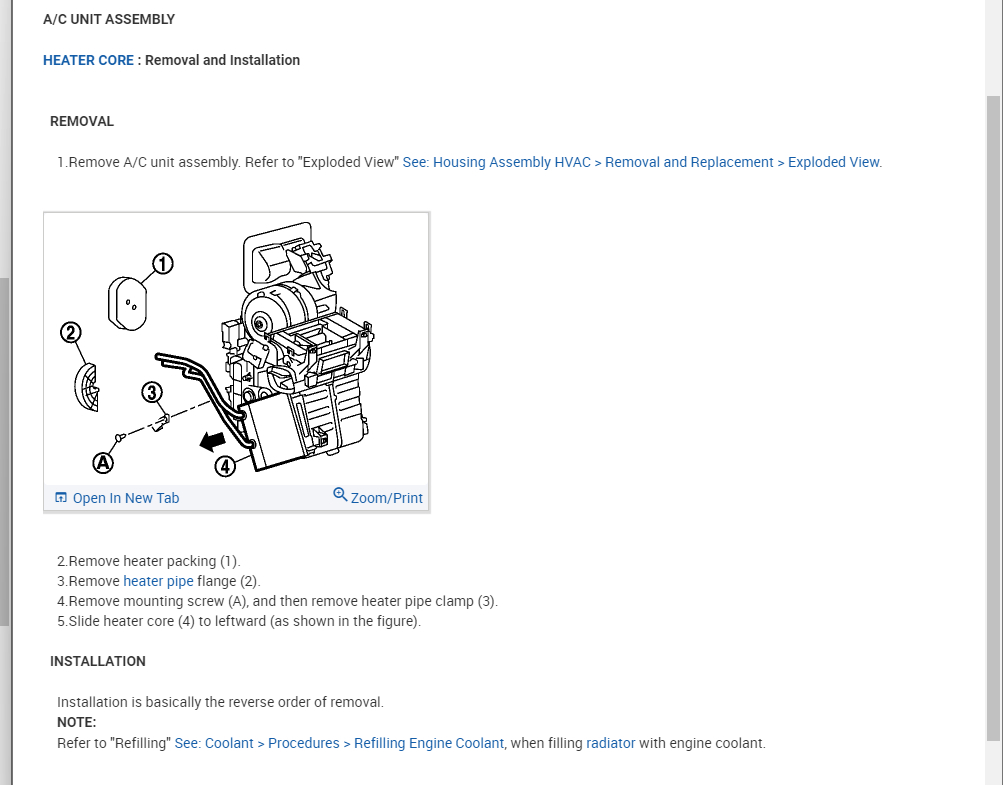 A/C UNIT ASSEMBLY

HEATER CORE : Removal and Installation

REMOVAL

1.Remove A/C unit assembly. Refer to "Exploded View" See: Housing Assembly HVAC > Removal and Replacement > Exploded View.

1
2
3
A
4

Open In New Tab
Zoom/Print

2.Remove heater packing (1).
3.Remove heater pipe flange (2).
4.Remove mounting screw (A), and then remove heater pipe clamp (3).
5.Slide heater core (4) to leftward (as shown in the figure).

INSTALLATION

Installation is basically the reverse order of removal.
NOTE:
Refer to "Refilling" See: Coolant > Procedures > Refilling Engine Coolant, when filling radiator with engine coolant.