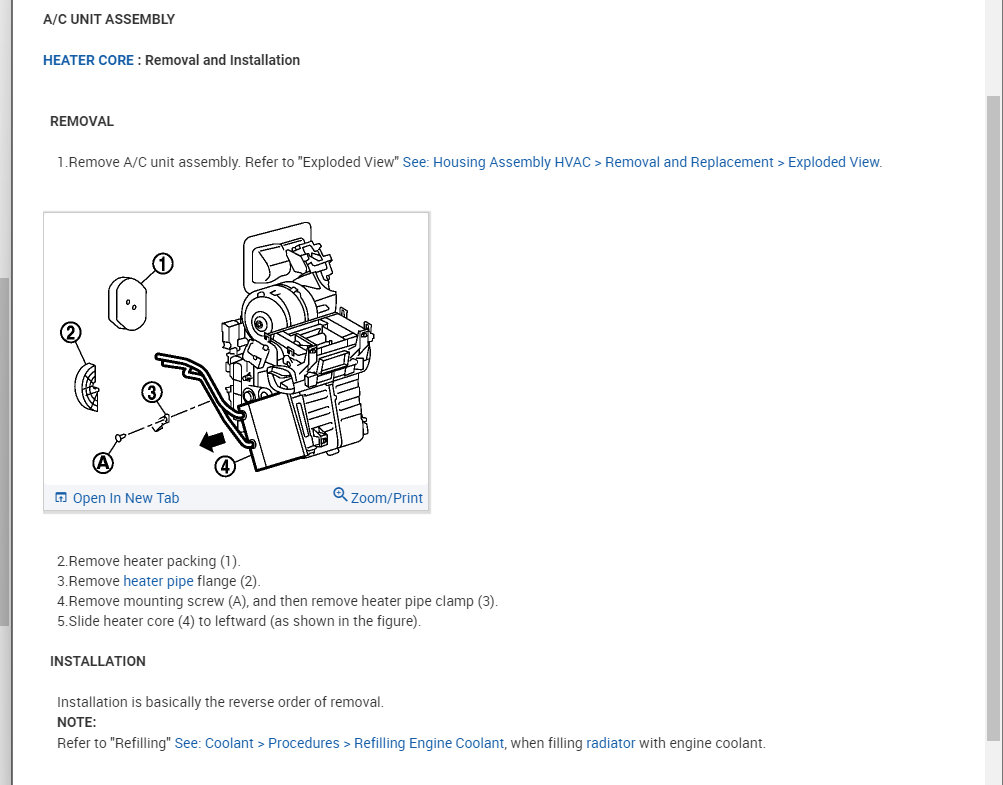 A/C UNIT ASSEMBLY

HEATER CORE : Removal and Installation

REMOVAL

1.Remove A/C unit assembly. Refer to "Exploded View" See: Housing Assembly HVAC > Removal and Replacement > Exploded View.

1
2
3
A
4

Open In New Tab
Zoom/Print

2.Remove heater packing (1).
3.Remove heater pipe flange (2).
4.Remove mounting screw (A), and then remove heater pipe clamp (3).
5.Slide heater core (4) to leftward (as shown in the figure).

INSTALLATION

Installation is basically the reverse order of removal.
NOTE:
Refer to "Refilling" See: Coolant > Procedures > Refilling Engine Coolant, when filling radiator with engine coolant.