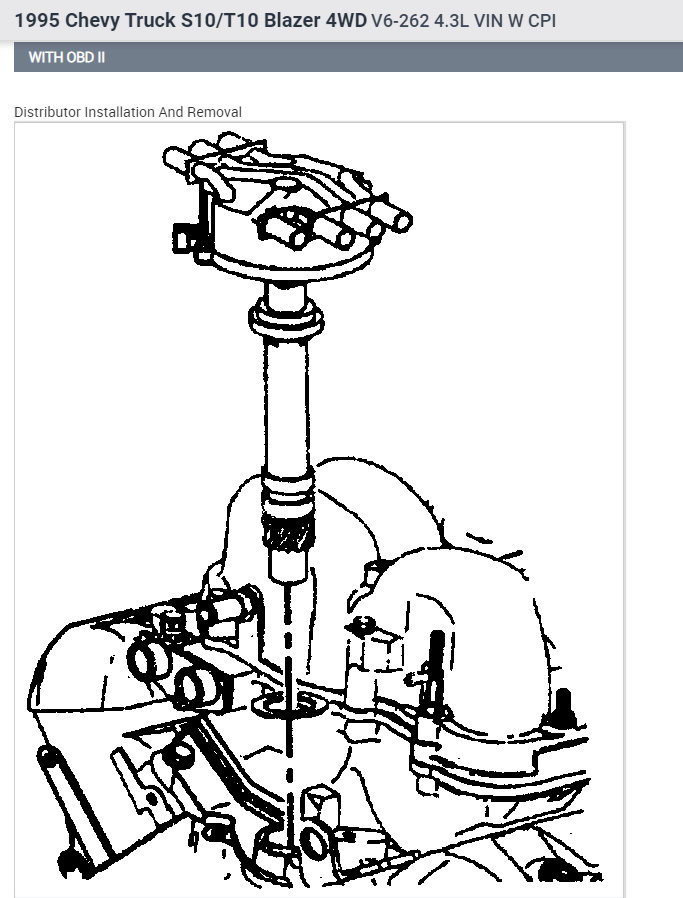 1995 Chevy Truck S10/T10 Blazer 4WD V6-262 4.3L VIN W CPI

WITH OBD II

Distributor Installation And Removal