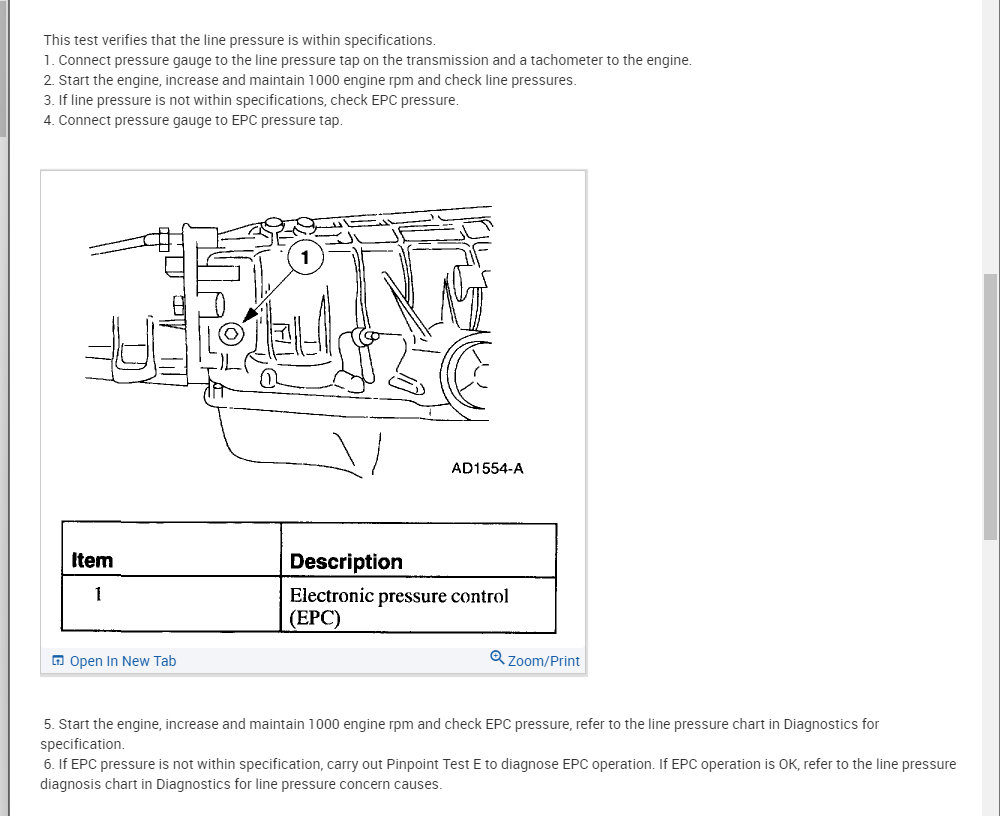 This test verifies that the line pressure is within specifications.
1. Connect pressure gauge to the line pressure tap on the transmission and a tachometer to the engine.
2. Start the engine, increase and maintain 1000 engine rpm and check line pressures.
3. If line pressure is not within specifications, check EPC pressure.
4. Connect pressure gauge to EPC pressure tap.

1

AD1554-A

| Item | Description |
|---|---|
| 1 | Electronic pressure control (EPC) |

Open In New Tab

Zoom/Print

5. Start the engine, increase and maintain 1000 engine rpm and check EPC pressure, refer to the line pressure chart in Diagnostics for specification.
6. If EPC pressure is not within specification, carry out Pinpoint Test E to diagnose EPC operation. If EPC operation is OK, refer to the line pressure diagnosis chart in Diagnostics for line pressure concern causes.