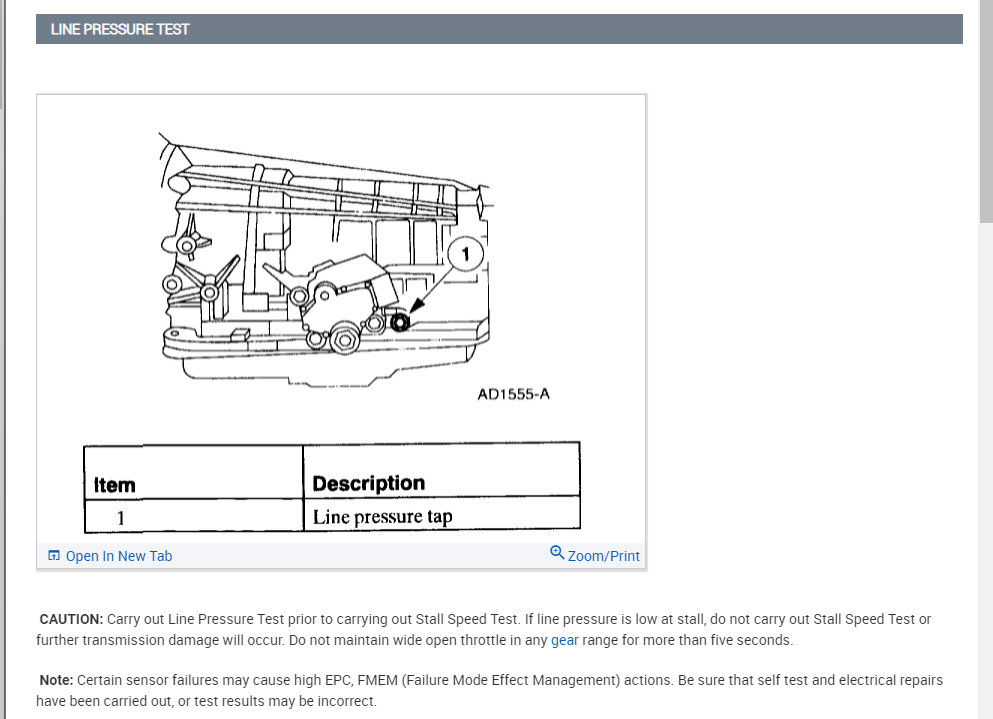 LINE PRESSURE TEST

1

AD1555-A

| Item | Description |
|---|---|
| 1 | Line pressure tap |

Open In New Tab

Zoom/Print

CAUTION: Carry out Line Pressure Test prior to carrying out Stall Speed Test. If line pressure is low at stall, do not carry out Stall Speed Test or further transmission damage will occur. Do not maintain wide open throttle in any gear range for more than five seconds.

Note: Certain sensor failures may cause high EPC, FMEM (Failure Mode Effect Management) actions. Be sure that self test and electrical repairs have been carried out, or test results may be incorrect.