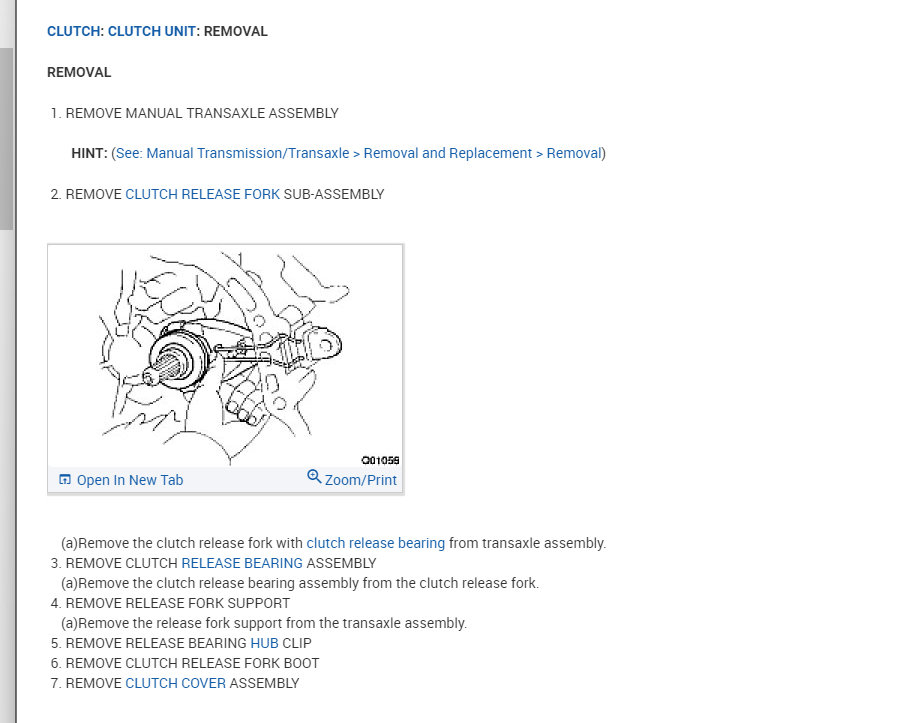 CLUTCH: CLUTCH UNIT: REMOVAL

REMOVAL

1. REMOVE MANUAL TRANSAXLE ASSEMBLY

HINT: (See: Manual Transmission/Transaxle > Removal and Replacement > Removal)

2. REMOVE CLUTCH RELEASE FORK SUB-ASSEMBLY

Q01056

Open In New Tab

Zoom/Print

(a)Remove the clutch release fork with clutch release bearing from transaxle assembly.

3. REMOVE CLUTCH RELEASE BEARING ASSEMBLY

(a)Remove the clutch release bearing assembly from the clutch release fork.

4. REMOVE RELEASE FORK SUPPORT

(a)Remove the release fork support from the transaxle assembly.

5. REMOVE RELEASE BEARING HUB CLIP

6. REMOVE CLUTCH RELEASE FORK BOOT

7. REMOVE CLUTCH COVER ASSEMBLY