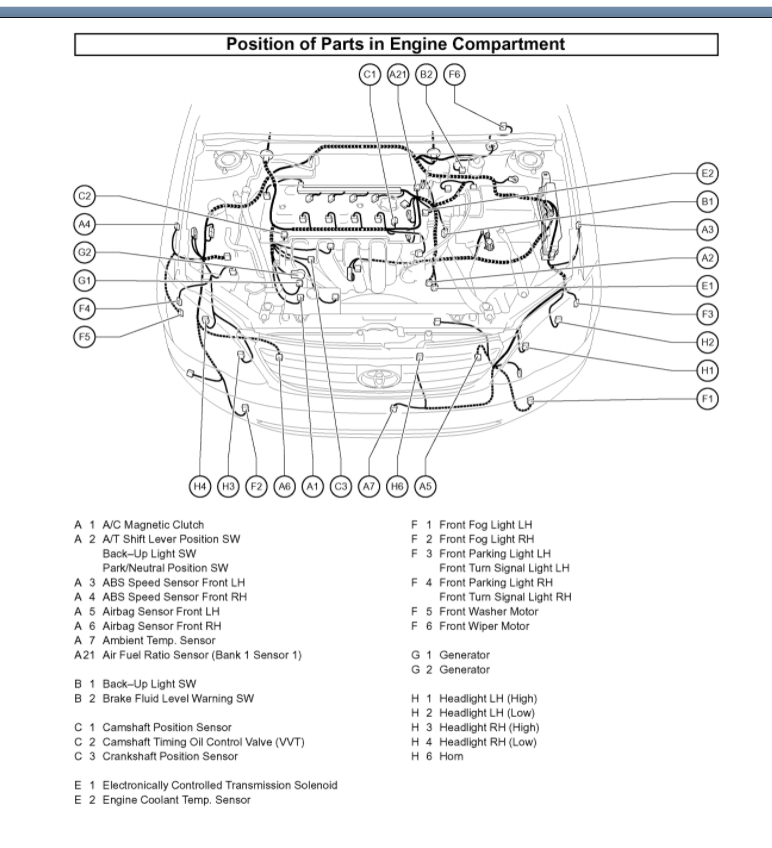 Position of Parts in Engine Compartment

C1 A21 B2 F6

C2
A4
G2
G1
F4
F5

E2
B1
A3
A2
E1
F3
H2
H1
F1

H4 H3 F2 A6 A1 C3 A7 H6 A5

A 1 A/C Magnetic Clutch
A 2 A/T Shift Lever Position SW
Back–Up Light SW
Park/Neutral Position SW
A 3 ABS Speed Sensor Front LH
A 4 ABS Speed Sensor Front RH
A 5 Airbag Sensor Front LH
A 6 Airbag Sensor Front RH
A 7 Ambient Temp. Sensor
A21 Air Fuel Ratio Sensor (Bank 1 Sensor 1)

B 1 Back–Up Light SW
B 2 Brake Fluid Level Warning SW

C 1 Camshaft Position Sensor
C 2 Camshaft Timing Oil Control Valve (VVT)
C 3 Crankshaft Position Sensor

E 1 Electronically Controlled Transmission Solenoid
E 2 Engine Coolant Temp. Sensor

F 1 Front Fog Light LH
F 2 Front Fog Light RH
F 3 Front Parking Light LH
Front Turn Signal Light LH
F 4 Front Parking Light RH
Front Turn Signal Light RH
F 5 Front Washer Motor
F 6 Front Wiper Motor

G 1 Generator
G 2 Generator

H 1 Headlight LH (High)
H 2 Headlight LH (Low)
H 3 Headlight RH (High)
H 4 Headlight RH (Low)
H 6 Horn