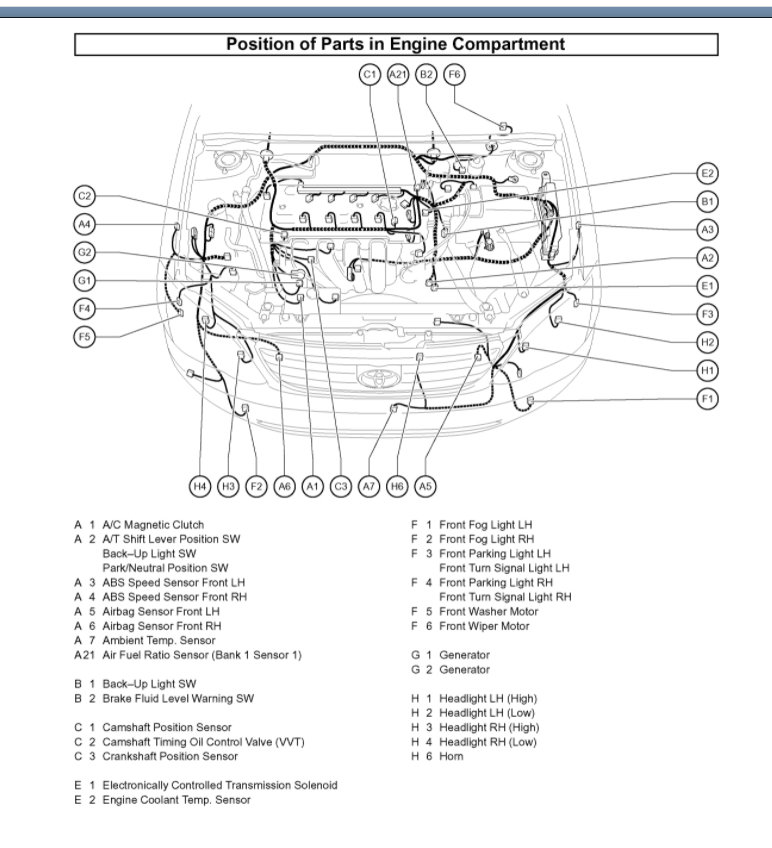 Position of Parts in Engine Compartment

C1 A21 B2 F6

C2
A4
G2
G1
F4
F5

E2
B1
A3
A2
E1
F3
H2
H1
F1

H4 H3 F2 A6 A1 C3 A7 H6 A5

A 1 A/C Magnetic Clutch
A 2 A/T Shift Lever Position SW
Back–Up Light SW
Park/Neutral Position SW
A 3 ABS Speed Sensor Front LH
A 4 ABS Speed Sensor Front RH
A 5 Airbag Sensor Front LH
A 6 Airbag Sensor Front RH
A 7 Ambient Temp. Sensor
A21 Air Fuel Ratio Sensor (Bank 1 Sensor 1)

B 1 Back–Up Light SW
B 2 Brake Fluid Level Warning SW

C 1 Camshaft Position Sensor
C 2 Camshaft Timing Oil Control Valve (VVT)
C 3 Crankshaft Position Sensor

E 1 Electronically Controlled Transmission Solenoid
E 2 Engine Coolant Temp. Sensor

F 1 Front Fog Light LH
F 2 Front Fog Light RH
F 3 Front Parking Light LH
Front Turn Signal Light LH
F 4 Front Parking Light RH
Front Turn Signal Light RH
F 5 Front Washer Motor
F 6 Front Wiper Motor

G 1 Generator
G 2 Generator

H 1 Headlight LH (High)
H 2 Headlight LH (Low)
H 3 Headlight RH (High)
H 4 Headlight RH (Low)
H 6 Horn