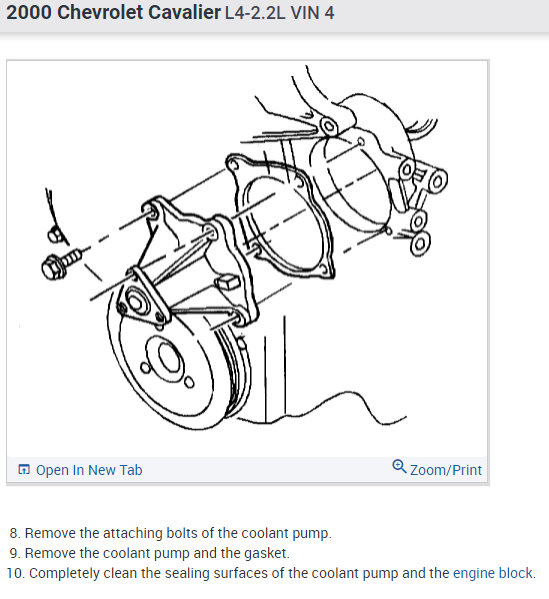 2000 Chevrolet Cavalier L4-2.2L VIN 4

Open In New Tab

Zoom/Print

8. Remove the attaching bolts of the coolant pump.
9. Remove the coolant pump and the gasket.
10. Completely clean the sealing surfaces of the coolant pump and the engine block.