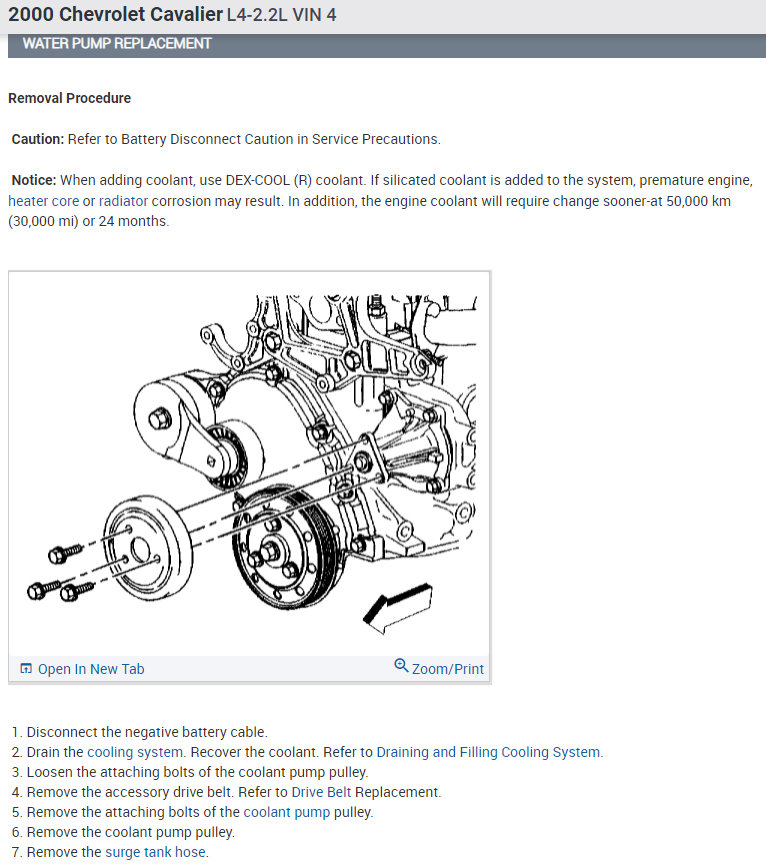 2000 Chevrolet Cavalier L4-2.2L VIN 4

WATER PUMP REPLACEMENT

Removal Procedure

Caution: Refer to Battery Disconnect Caution in Service Precautions.

Notice: When adding coolant, use DEX-COOL (R) coolant. If silicated coolant is added to the system, premature engine, heater core or radiator corrosion may result. In addition, the engine coolant will require change sooner-at 50,000 km (30,000 mi) or 24 months.

Open In New Tab

Zoom/Print

1. Disconnect the negative battery cable.
2. Drain the cooling system. Recover the coolant. Refer to Draining and Filling Cooling System.
3. Loosen the attaching bolts of the coolant pump pulley.
4. Remove the accessory drive belt. Refer to Drive Belt Replacement.
5. Remove the attaching bolts of the coolant pump pulley.
6. Remove the coolant pump pulley.
7. Remove the surge tank hose.