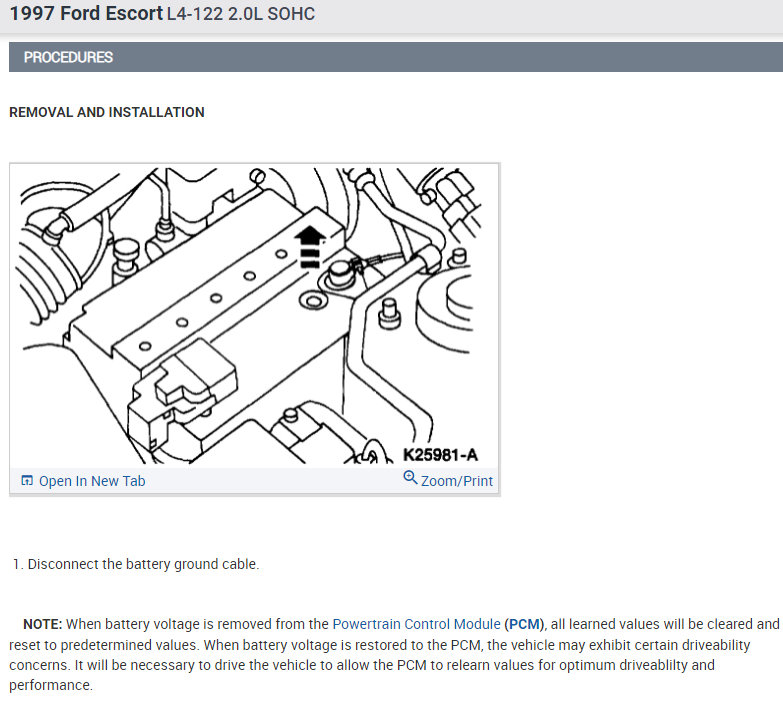 1997 Ford Escort L4-122 2.0L SOHC

PROCEDURES

REMOVAL AND INSTALLATION

K25981-A

Open In New Tab

Zoom/Print

1. Disconnect the battery ground cable.

NOTE: When battery voltage is removed from the Powertrain Control Module (PCM), all learned values will be cleared and reset to predetermined values. When battery voltage is restored to the PCM, the vehicle may exhibit certain driveability concerns. It will be necessary to drive the vehicle to allow the PCM to relearn values for optimum driveablilty and performance.