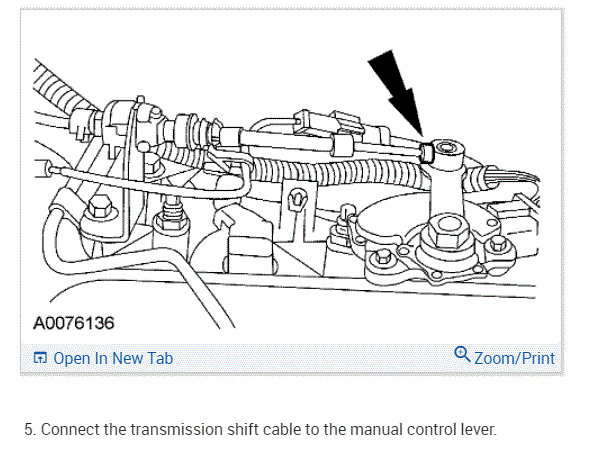 A0076136

Open In New Tab

Zoom/Print

5. Connect the transmission shift cable to the manual control lever.