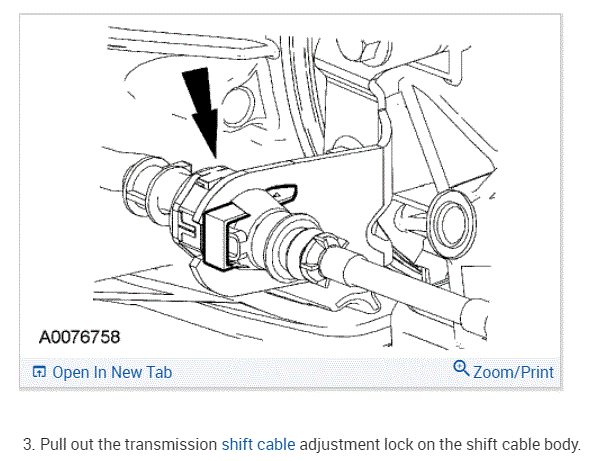 A0076758

Open In New Tab

Zoom/Print

3. Pull out the transmission shift cable adjustment lock on the shift cable body.