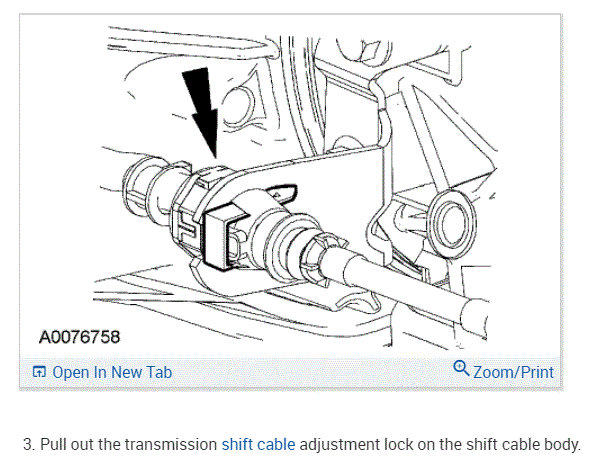 A0076758

Open In New Tab

Zoom/Print

3. Pull out the transmission shift cable adjustment lock on the shift cable body.