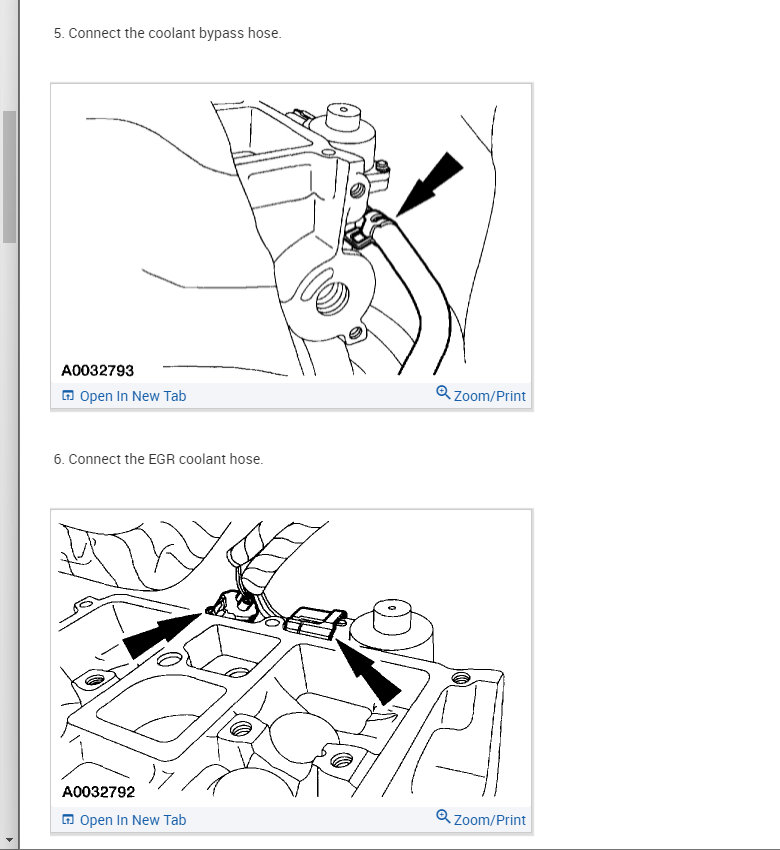 5. Connect the coolant bypass hose.

A0032793

Open In New Tab

Zoom/Print

6. Connect the EGR coolant hose.

A0032792

Open In New Tab

Zoom/Print